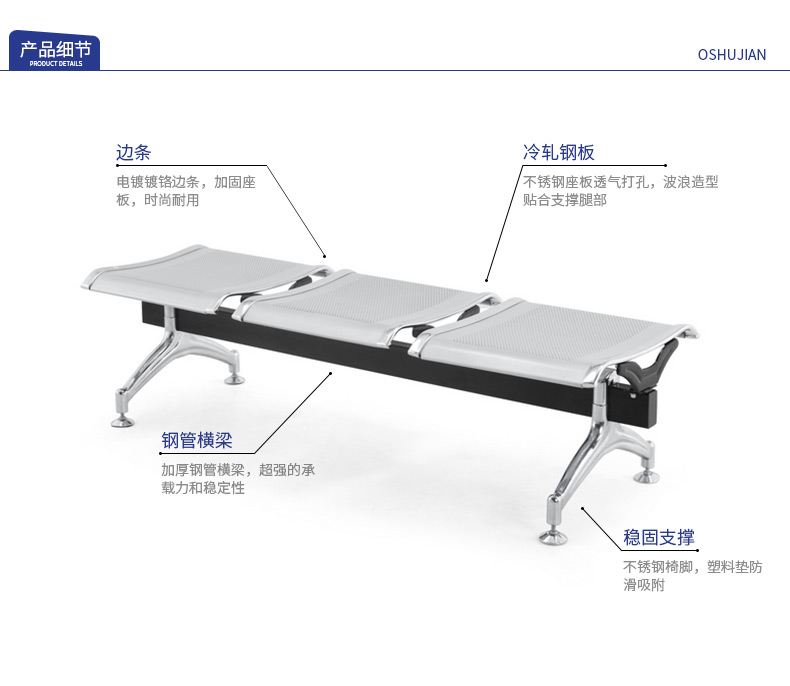 产品细节
PRODUCT DETAILS

OSHUJIAN

边条

电镀镀铬边条，加固座板，时尚耐用

冷轧钢板

不锈钢座板透气打孔，波浪造型贴合支撑腿部

钢管横梁

加厚钢管横梁，超强的承载力和稳定性

稳固支撑

不锈钢椅脚，塑料垫防滑吸附